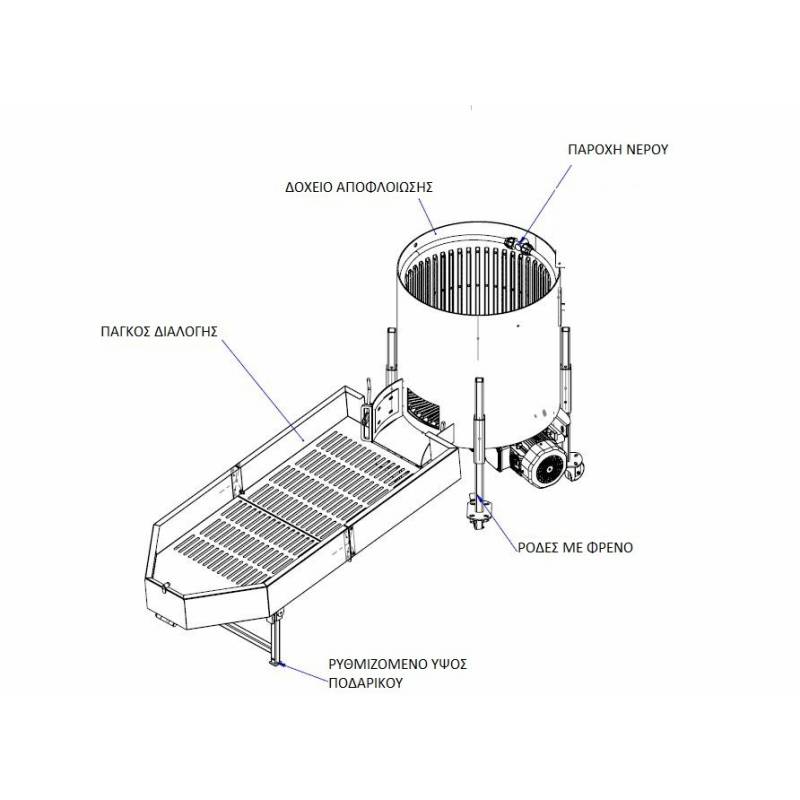 ΠΑΡΟΧΗ ΝΕΡΟΥ

ΔΟΧΕΙΟ ΑΠΟΦΛΟΙΩΣΗΣ

ΠΑΓΚΟΣ ΔΙΑΛΟΓΗΣ

ΡΟΔΕΣ ΜΕ ΦΡΕΝΟ

ΡΥΘΜΙΖΟΜΕΝΟ ΥΨΟΣ ΠΟΔΑΡΙΚΟΥ